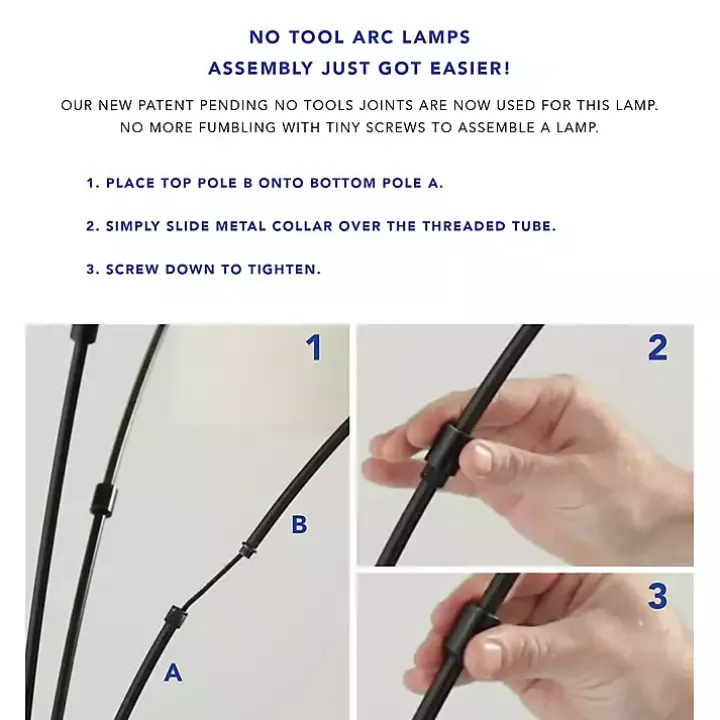 NO TOOL ARC LAMPS
ASSEMBLY JUST GOT EASIER!

OUR NEW PATENT PENDING NO TOOLS JOINTS ARE NOW USED FOR THIS LAMP. NO MORE FUMBLING WITH TINY SCREWS TO ASSEMBLE A LAMP.

1. PLACE TOP POLE B ONTO BOTTOM POLE A.

2. SIMPLY SLIDE METAL COLLAR OVER THE THREADED TUBE.

3. SCREW DOWN TO TIGHTEN.

1

B

A

2

3